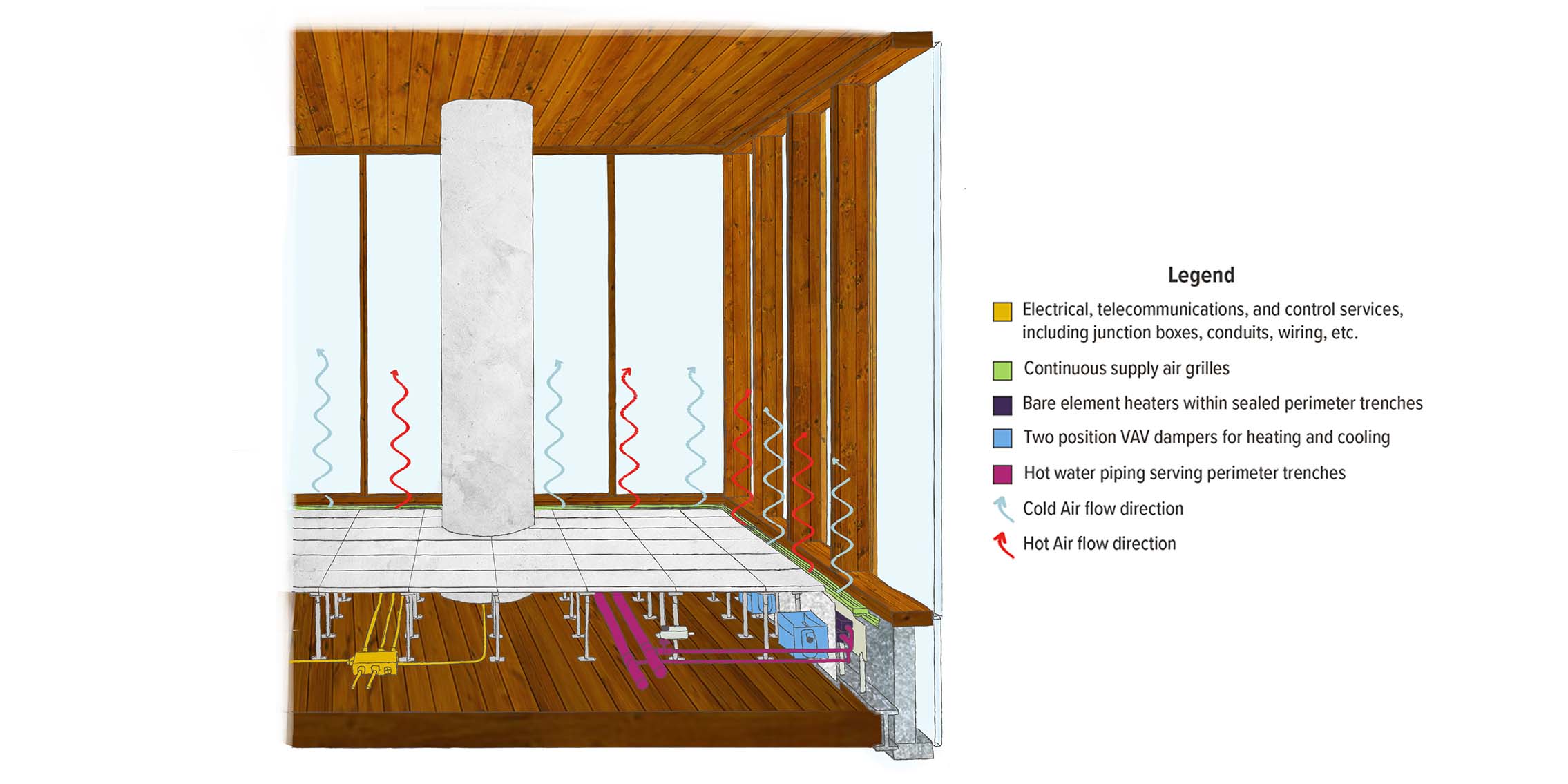 Legend

Electrical, telecommunications, and control services, including junction boxes, conduits, wiring, etc.

Continuous supply air grilles

Bare element heaters within sealed perimeter trenches

Two position VAV dampers for heating and cooling

Hot water piping serving perimeter trenches

Cold Air flow direction

Hot Air flow direction